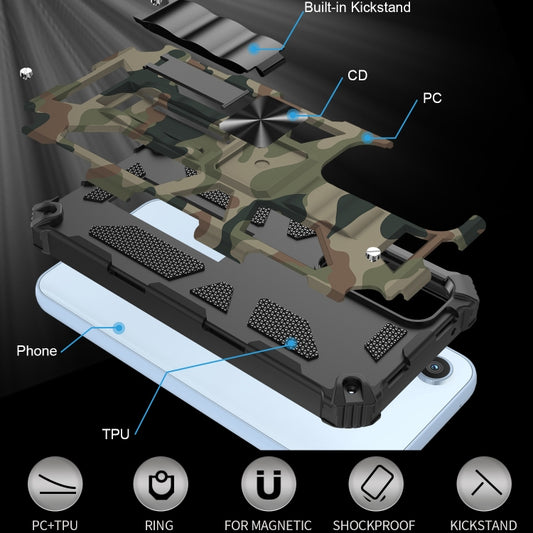 Built-in Kickstand

CD

PC

Phone

TPU

PC+TPU

RING

FOR MAGNETIC

SHOCKPROOF

KICKSTAND