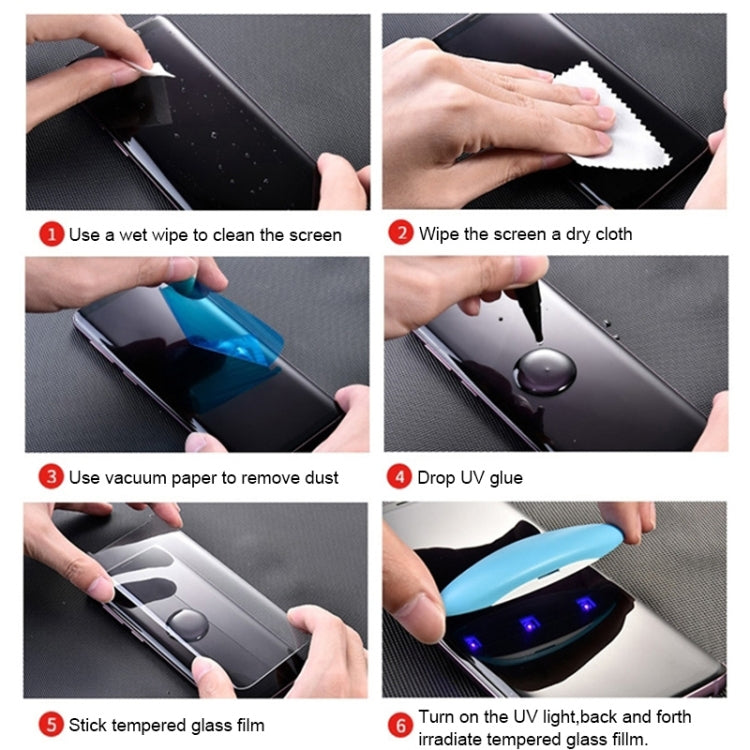 1 Use a wet wipe to clean the screen

2 Wipe the screen a dry cloth

3 Use vacuum paper to remove dust

4 Drop UV glue

5 Stick tempered glass film

6 Turn on the UV light,back and forth irradiate tempered glass fillm.