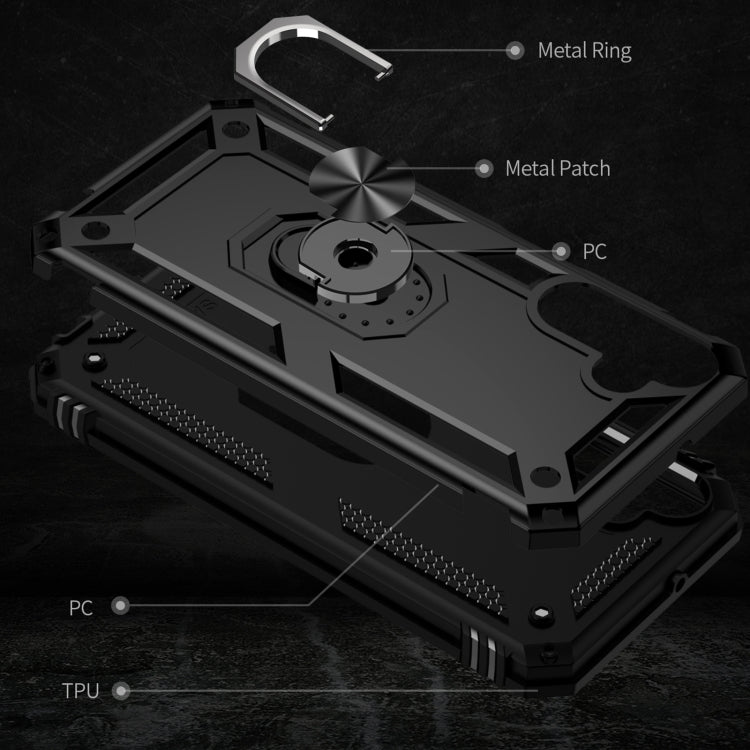 Metal Ring

Metal Patch

PC

PC

TPU