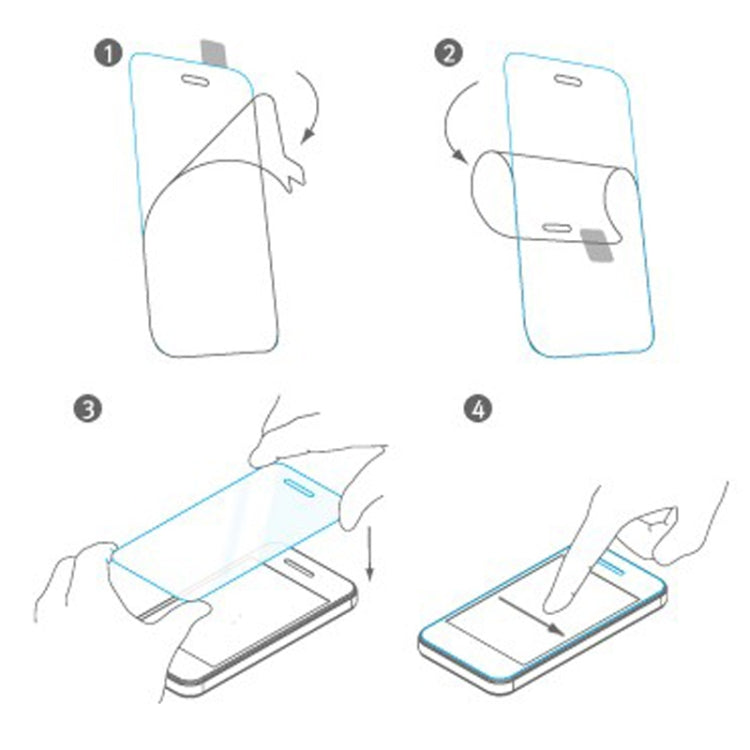 1
2
3
4