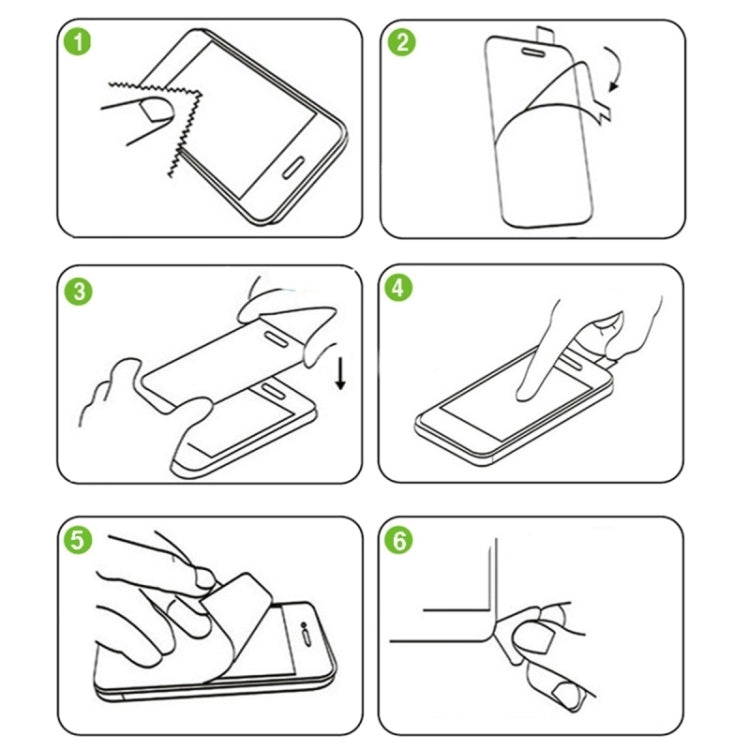 1

2

3

4

5

6