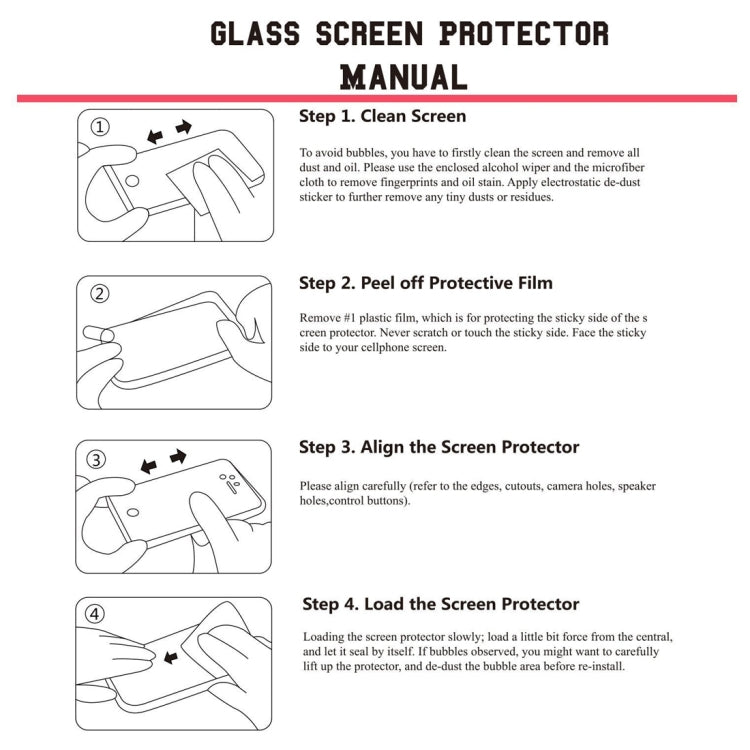 GLASS SCREEN PROTECTOR MANUAL

①

Step 1. Clean Screen

To avoid bubbles, you have to firstly clean the screen and remove all dust and oil. Please use the enclosed alcohol wiper and the microfiber cloth to remove fingerprints and oil stain. Apply electrostatic de-dust sticker to further remove any tiny dusts or residues.

②

Step 2. Peel off Protective Film

Remove #1 plastic film, which is for protecting the sticky side of the s creen protector. Never scratch or touch the sticky side. Face the sticky side to your cellphone screen.

③

Step 3. Align the Screen Protector

Please align carefully (refer to the edges, cutouts, camera holes, speaker holes,control buttons).

④

Step 4. Load the Screen Protector

Loading the screen protector slowly; load a little bit force from the central, and let it seal by itself. If bubbles observed, you might want to carefully lift up the protector, and de-dust the bubble area before re-install.