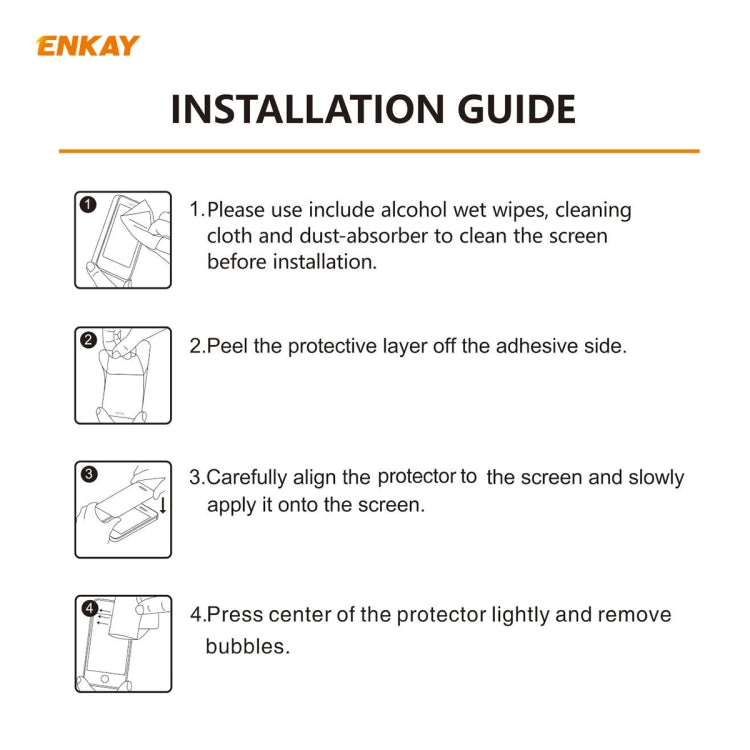 ENKAY

INSTALLATION GUIDE

1

1.Please use include alcohol wet wipes, cleaning cloth and dust-absorber to clean the screen before installation.

2

2.Peel the protective layer off the adhesive side.

3

3.Carefully align the protector to the screen and slowly apply it onto the screen.

4

4.Press center of the protector lightly and remove bubbles.