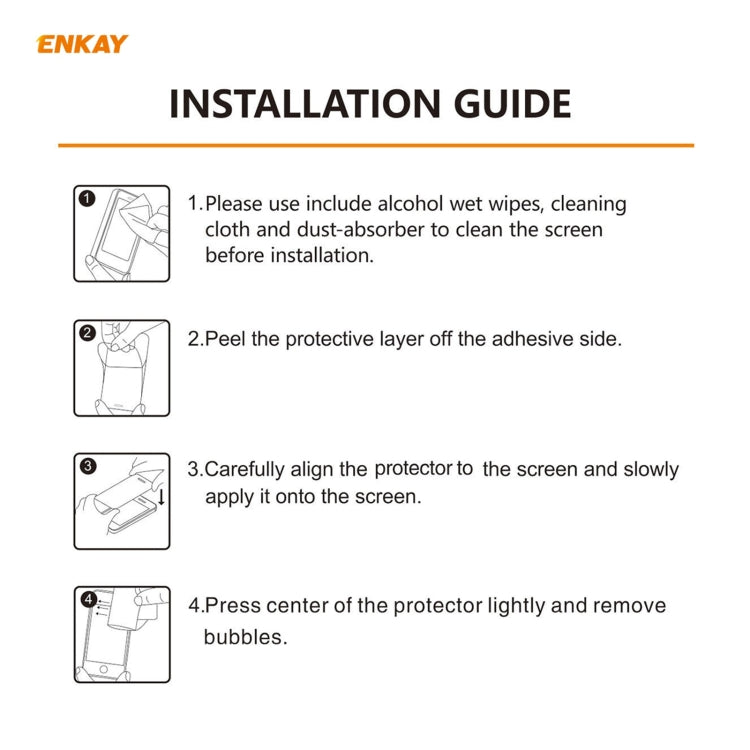 ENKAY

INSTALLATION GUIDE

1

1.Please use include alcohol wet wipes, cleaning cloth and dust-absorber to clean the screen before installation.

2

2.Peel the protective layer off the adhesive side.

3

3.Carefully align the protector to the screen and slowly apply it onto the screen.

4

4.Press center of the protector lightly and remove bubbles.